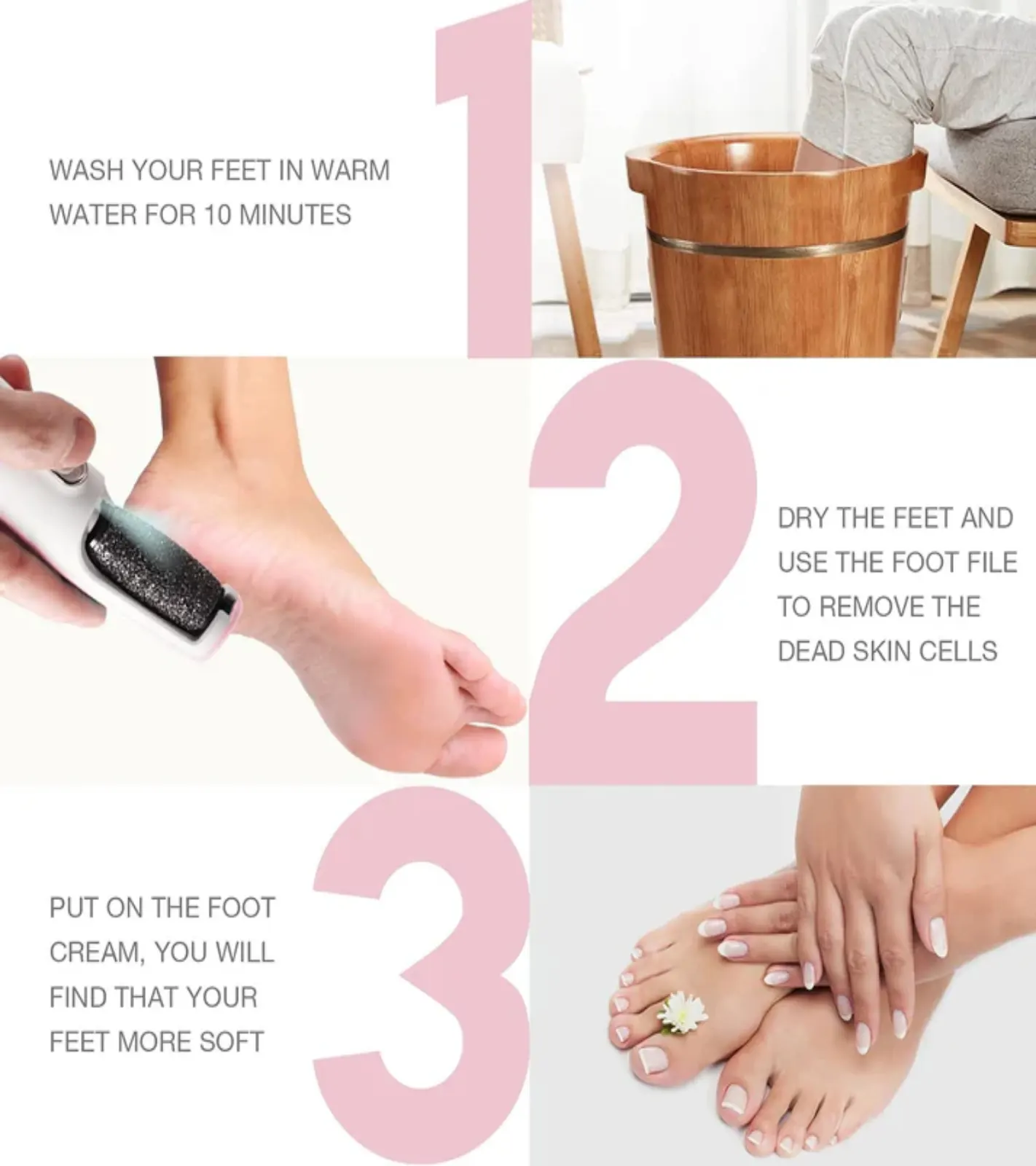 1

WASH YOUR FEET IN WARM WATER FOR 10 MINUTES

2

DRY THE FEET AND USE THE FOOT FILE TO REMOVE THE DEAD SKIN CELLS

3

PUT ON THE FOOT CREAM, YOU WILL FIND THAT YOUR FEET MORE SOFT